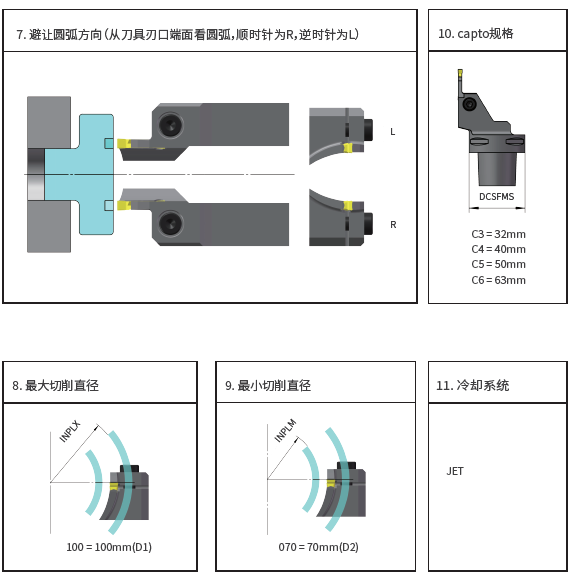 7. 避让圆弧方向（从刀具刃口端面看圆弧，顺时针为R，逆时针为L）

L

R

10. capto规格

DCSFMS

C3 = 32mm
C4 = 40mm
C5 = 50mm
C6 = 63mm

8. 最大切削直径

INPLX

100 = 100mm(D1)

9. 最小切削直径

INPLM

070 = 70mm(D2)

11. 冷却系统

JET